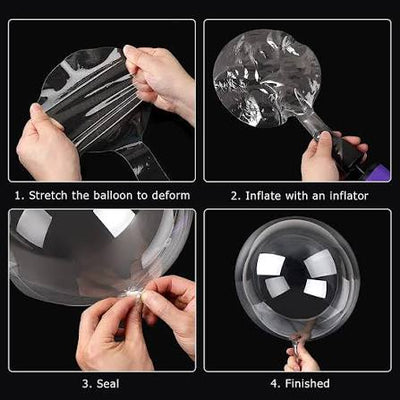 1. Stretch the balloon to deform

2. Inflate with an inflator

3. Seal

4. Finished